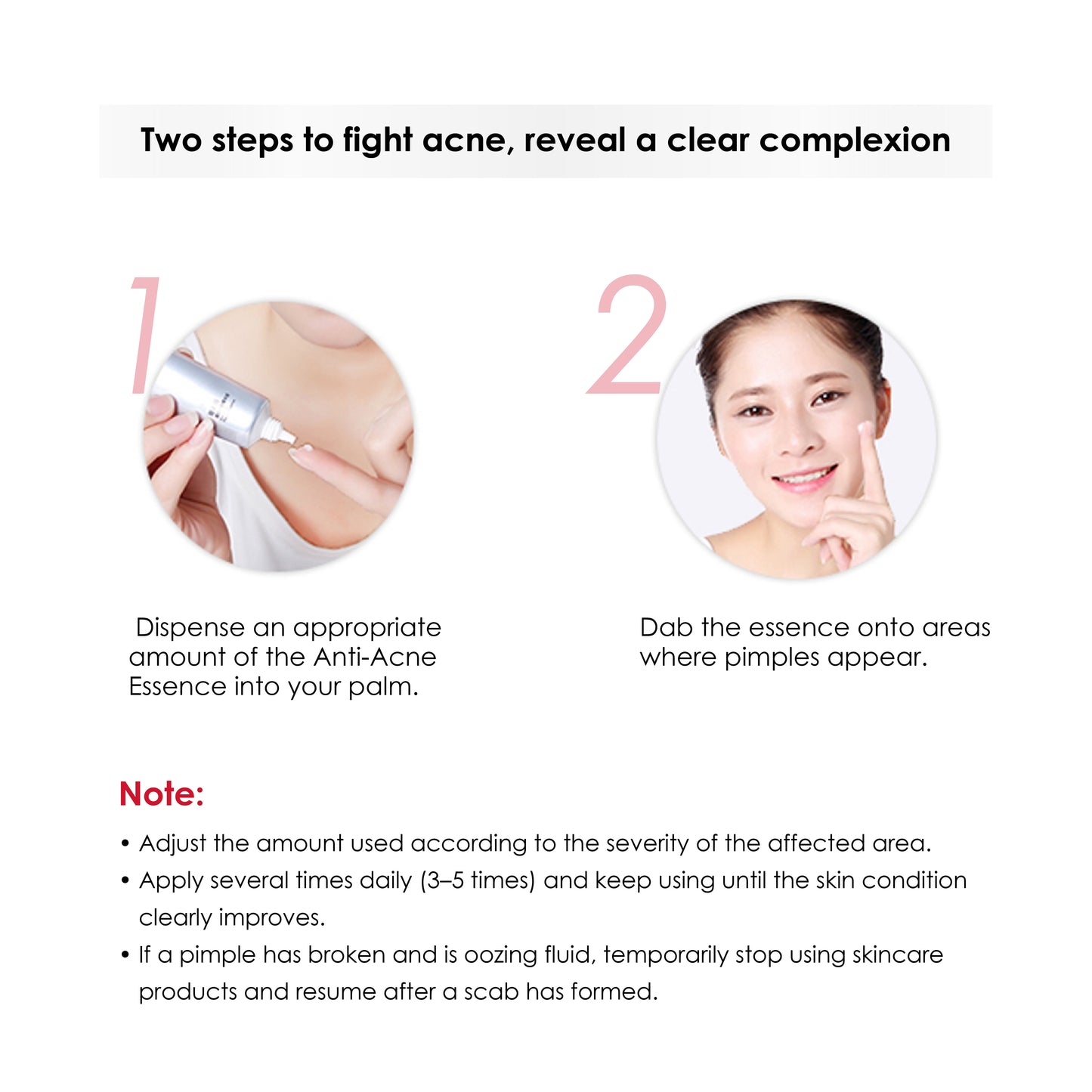 Two steps to fight acne, reveal a clear complexion

1

Dispense an appropriate amount of the Anti-Acne Essence into your palm.

2

Dab the essence onto areas where pimples appear.

Note:

• Adjust the amount used according to the severity of the affected area.
• Apply several times daily (3–5 times) and keep using until the skin condition clearly improves.
• If a pimple has broken and is oozing fluid, temporarily stop using skincare products and resume after a scab has formed.